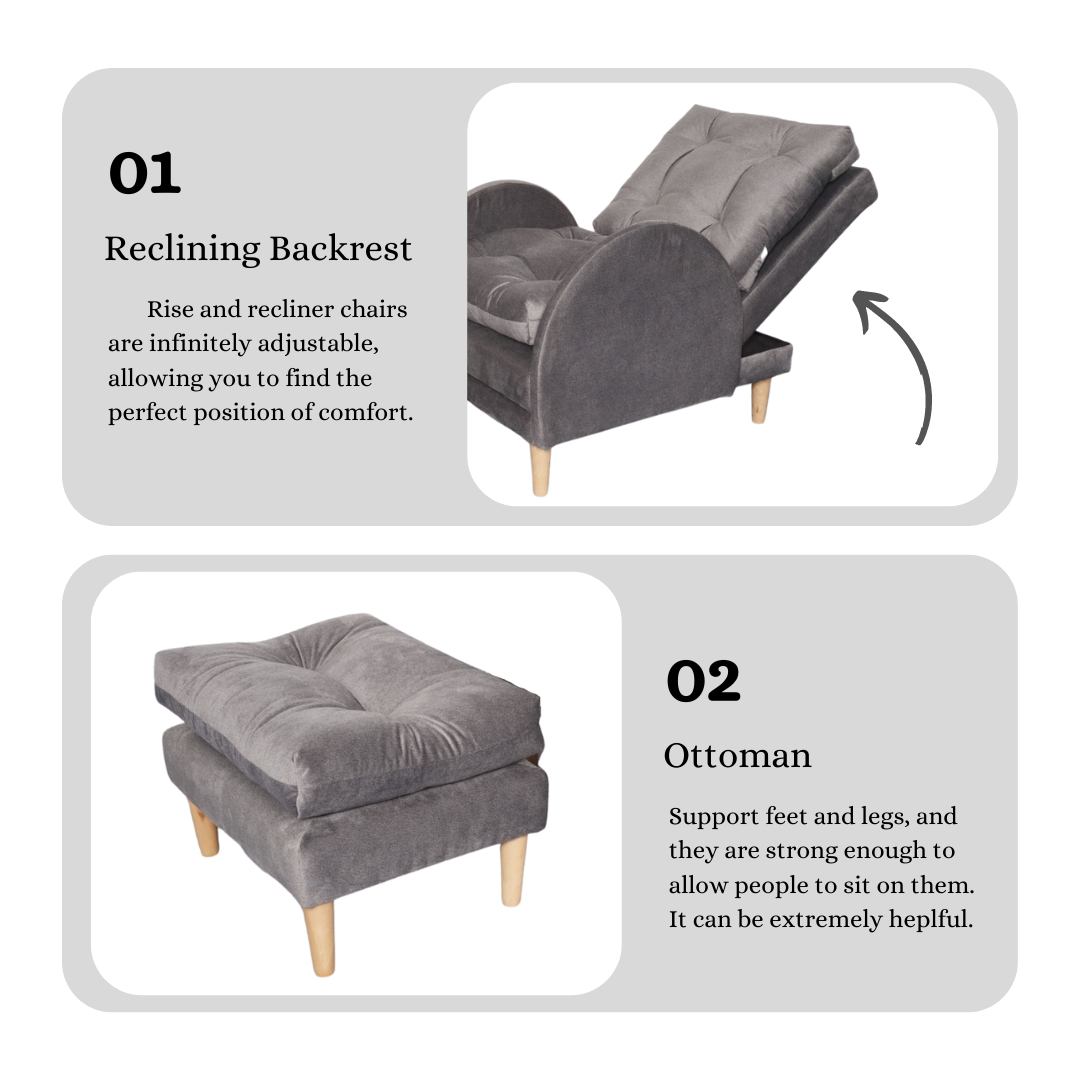 01

Reclining Backrest

Rise and recliner chairs are infinitely adjustable, allowing you to find the perfect position of comfort.

02

Ottoman

Support feet and legs, and they are strong enough to allow people to sit on them. It can be extremely heplful.