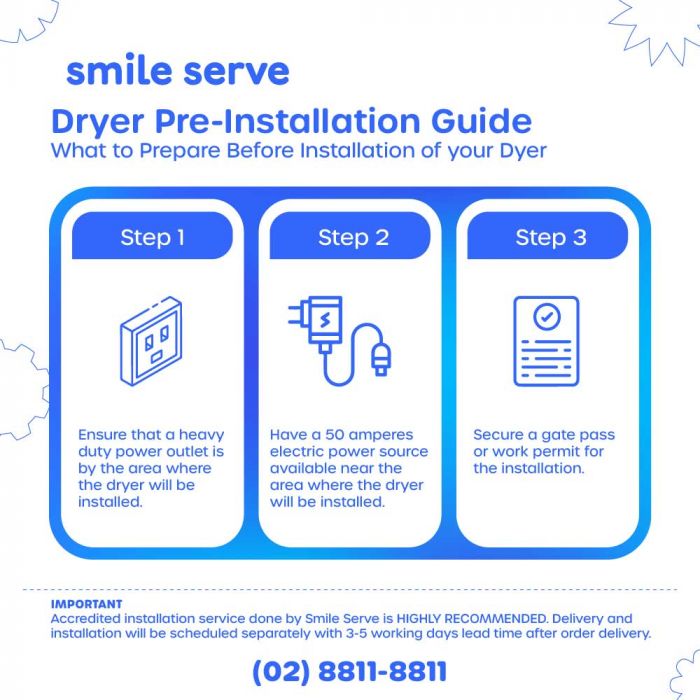 smile serve

Dryer Pre-Installation Guide
What to Prepare Before Installation of your Dyer

Step 1

Ensure that a heavy duty power outlet is by the area where the dryer will be installed.

Step 2

Have a 50 amperes electric power source available near the area where the dryer will be installed.

Step 3

Secure a gate pass or work permit for the installation.

IMPORTANT
Accredited installation service done by Smile Serve is HIGHLY RECOMMENDED. Delivery and installation will be scheduled separately with 3-5 working days lead time after order delivery.

(02) 8811-8811